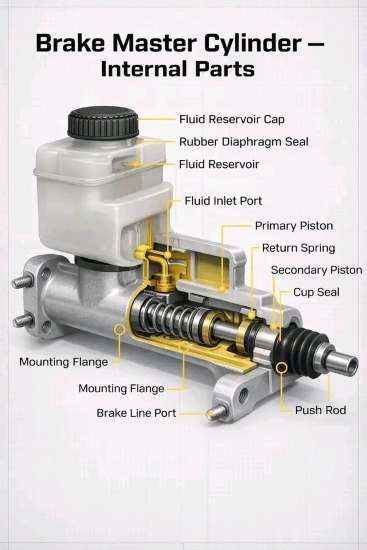 Brake Master Cylinder – Internal Parts

Fluid Reservoir Cap
Rubber Diaphragm Seal
Fluid Reservoir
Fluid Inlet Port
Primary Piston
Return Spring
Secondary Piston
Cup Seal
Mounting Flange
Mounting Flange
Brake Line Port
Push Rod